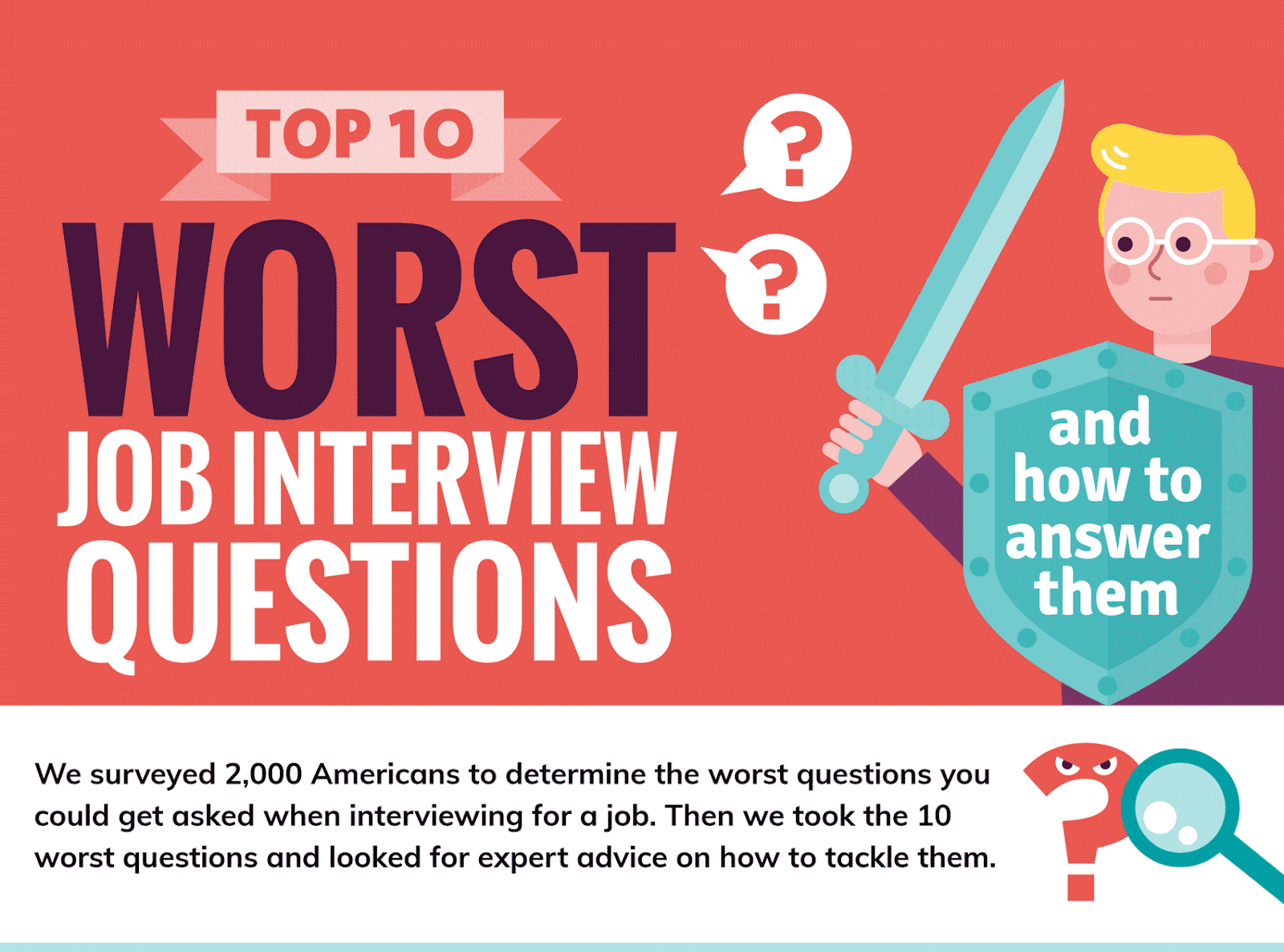 TOP 10

WORST

JOB INTERVIEW QUESTIONS

?

?

and how to answer them

We surveyed 2,000 Americans to determine the worst questions you could get asked when interviewing for a job. Then we took the 10 worst questions and looked for expert advice on how to tackle them.

?